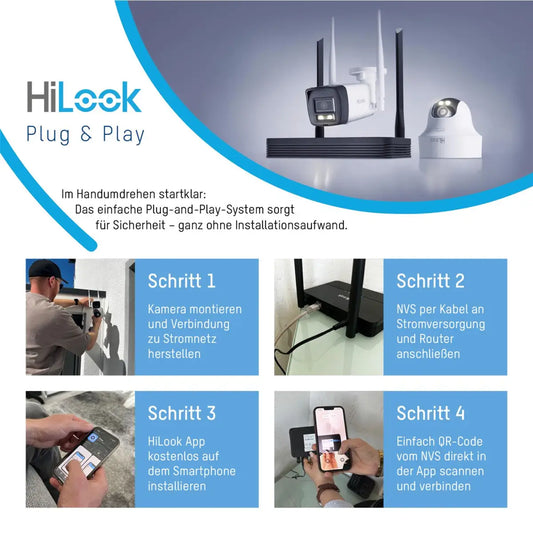 HiLook
Plug & Play

Im Handumdrehen startklar:
Das einfache Plug-and-Play-System sorgt für Sicherheit – ganz ohne Installationsaufwand.

Schritt 1
Kamera montieren und Verbindung zu Stromnetz herstellen

Schritt 2
NVS per Kabel an Stromversorgung und Router anschließen

Schritt 3
HiLook App kostenlos auf dem Smartphone installieren

Schritt 4
Einfach QR-Code vom NVS direkt in der App scannen und verbinden